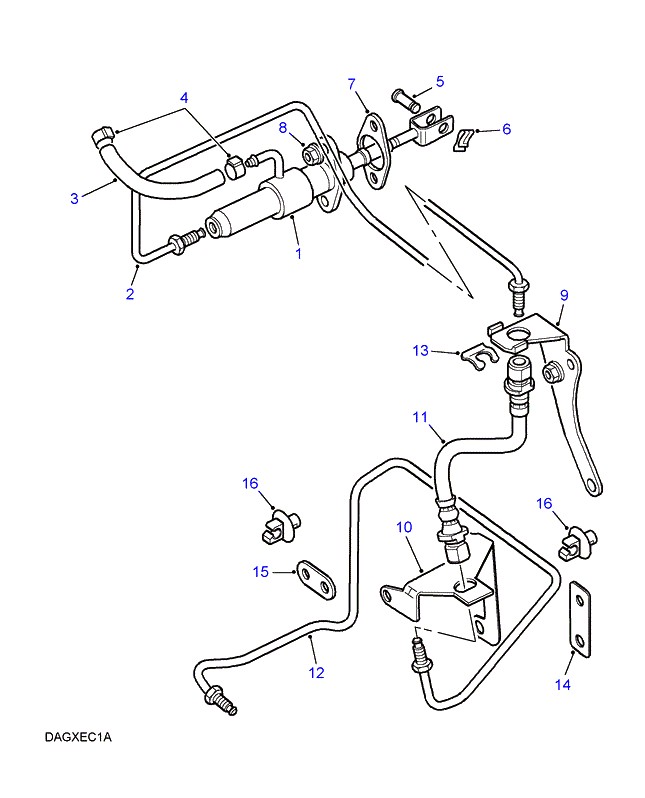 4
7
5
8
6
3
1
2
9
13
11
16
16
10
15
12
14
DAGXEC1A