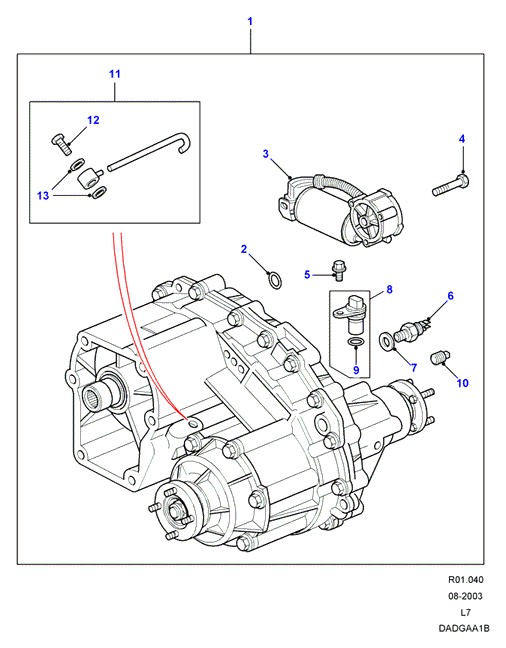 1

11

12

13

3

4

2

5

8

6

9

7

10

R01.040
08-2003
L7
DADGAA1B