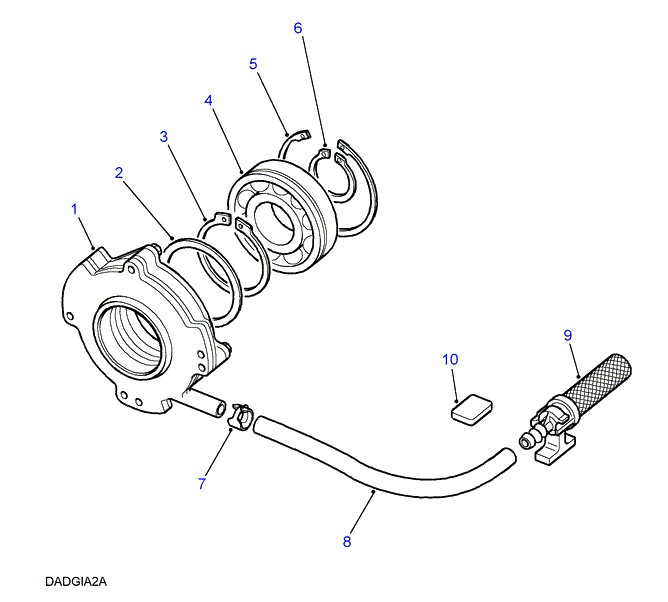 6
5
4
3
2
1
10
9
7
8
DADGIA2A