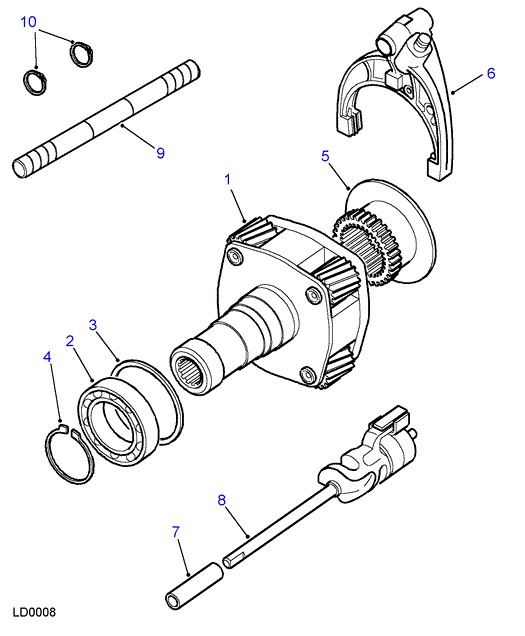 10
6
9
5
1
3
2
4
8
7
LD0008