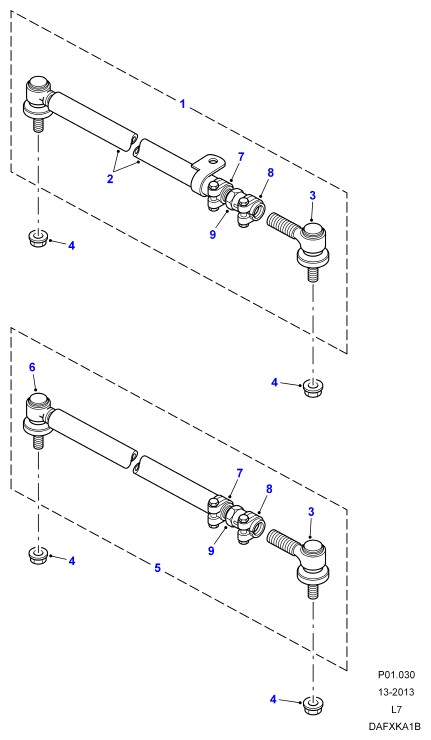 1
2
7
8
3
9
4
4
6
7
8
3
9
4
5
4
P01.030
13-2013
L7
DAFXKA1B