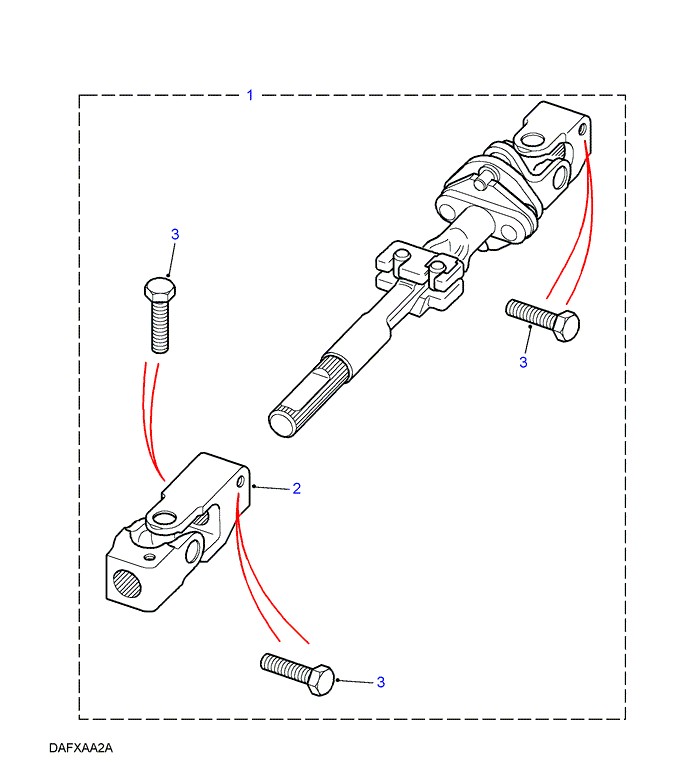 1

3

3

2

3

DAFXAA2A