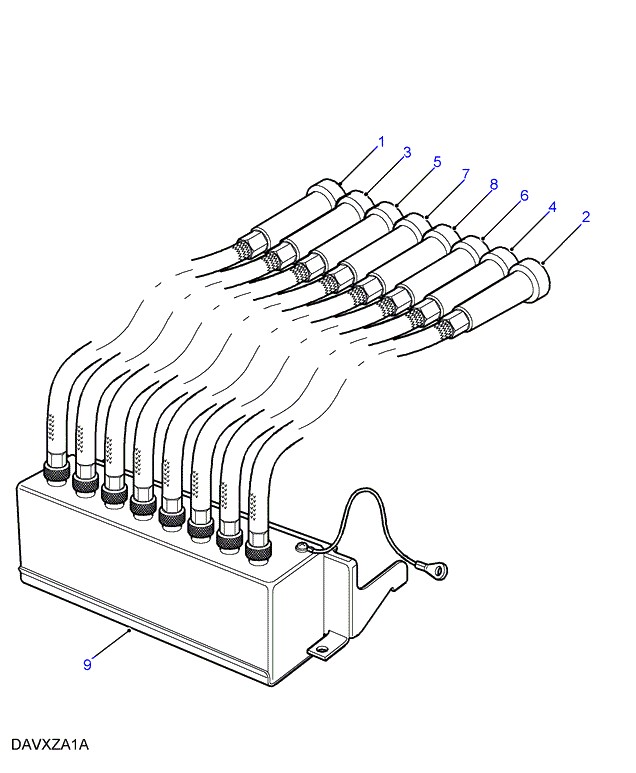 1
3
5
7
8
6
4
2
9
DAVXZA1A