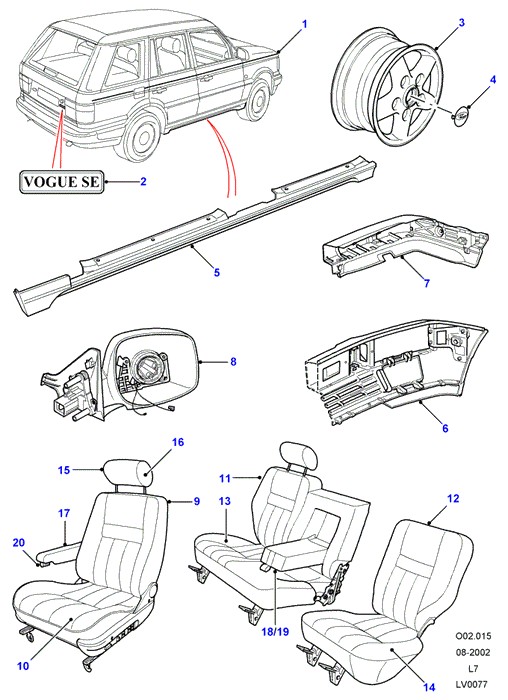 1
3
4
VOGUE SE
2
5
7
8
6
16
15
9
17
20
10
11
13
18/19
12
14
O02.015
08-2002
L7
LV0077