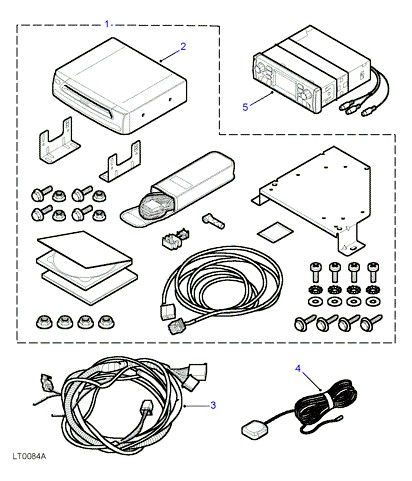 1
2
5
3
4
LT0084A