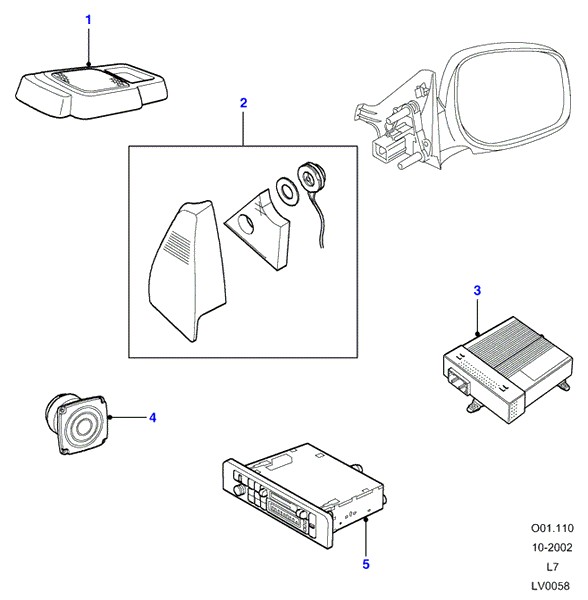 1

2

3

4

5

O01.110
10-2002
L7
LV0058