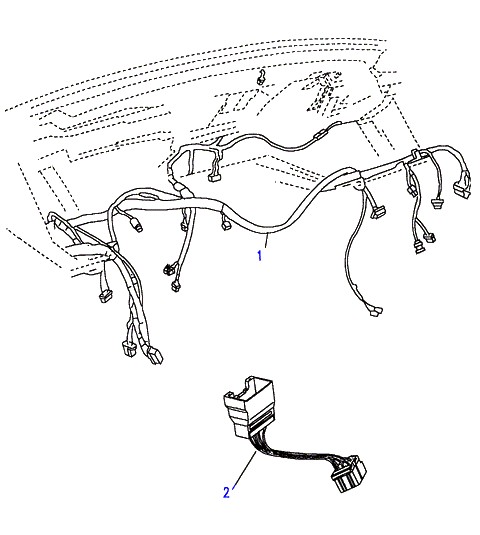 1

2