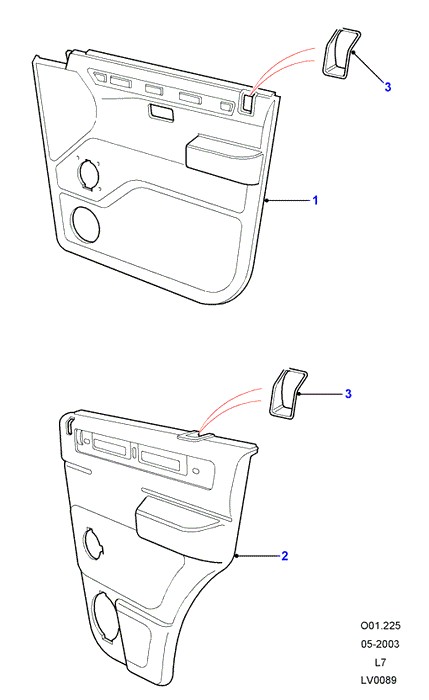 3

1

3

2

O01.225
05-2003
L7
LV0089