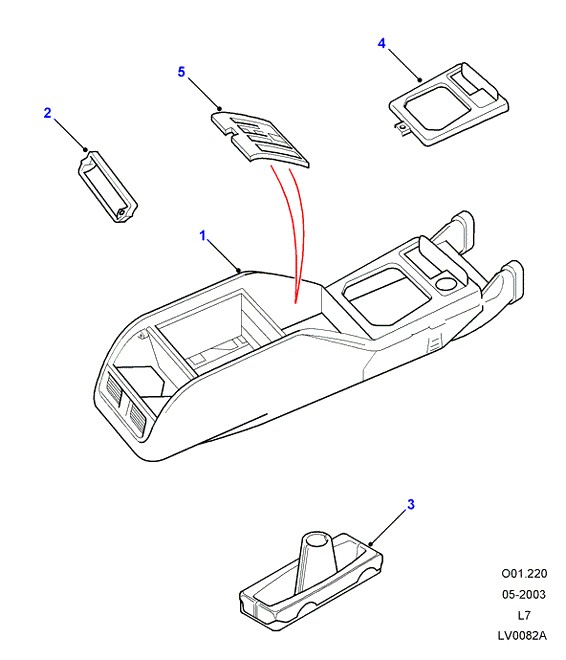 4
5
2
1
3
O01.220
05-2003
L7
LV0082A