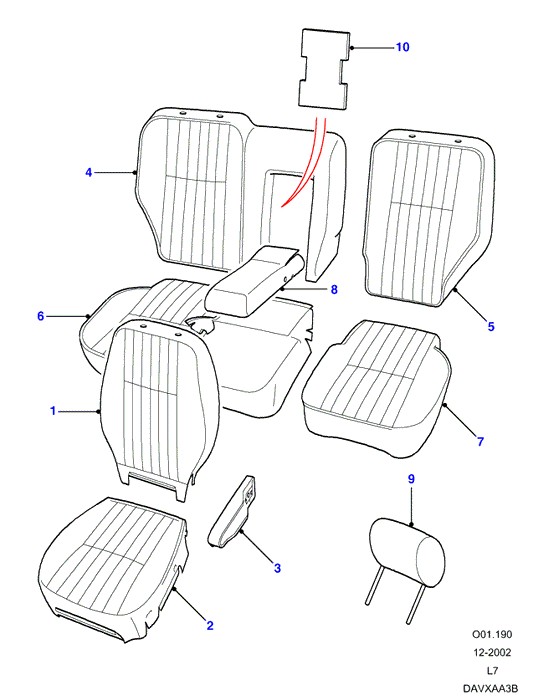 10
4
5
8
6
1
7
9
3
2
O01.190
12-2002
L7
DAVXAA3B