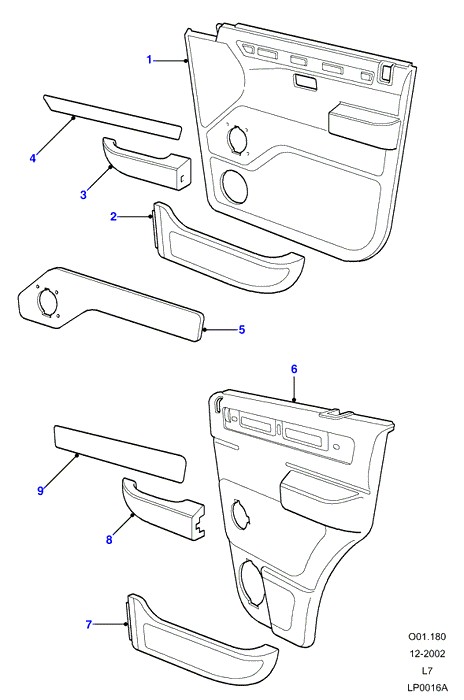 1
4
3
2
5
6
9
8
7
O01.180
12-2002
L7
LP0016A