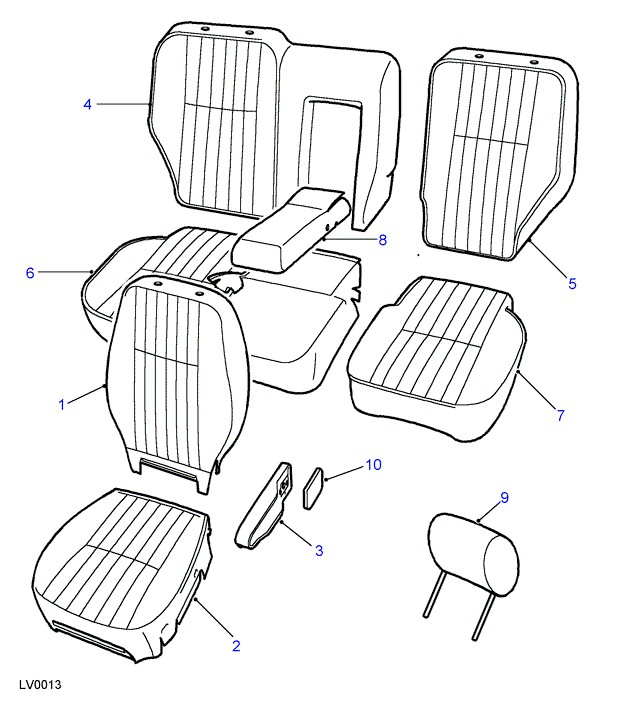 4
8
6
5
1
7
10
9
3
2
LV0013