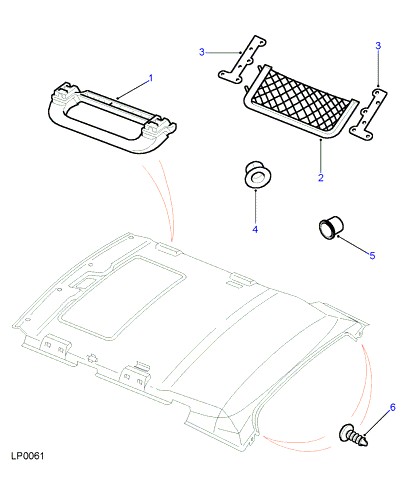 3
3
1
2
4
5
6
LP0061