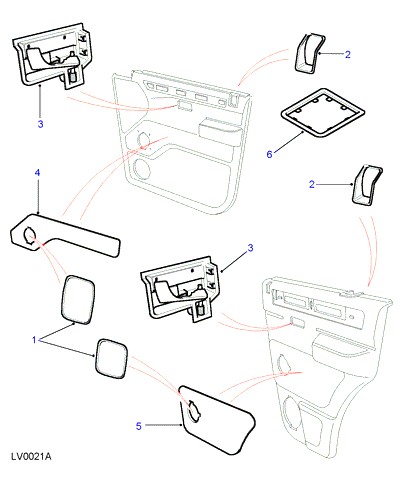 2
3
6
4
2
3
1
5
LV0021A