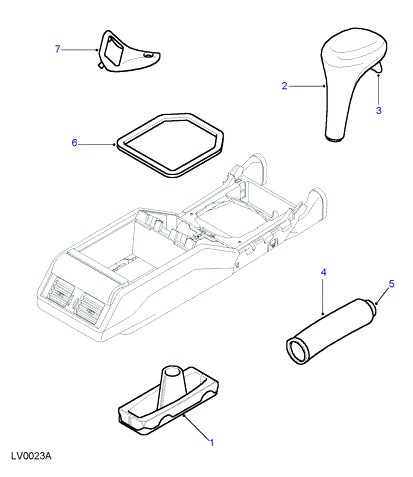 7
2
3
6
4
5
1
LV0023A