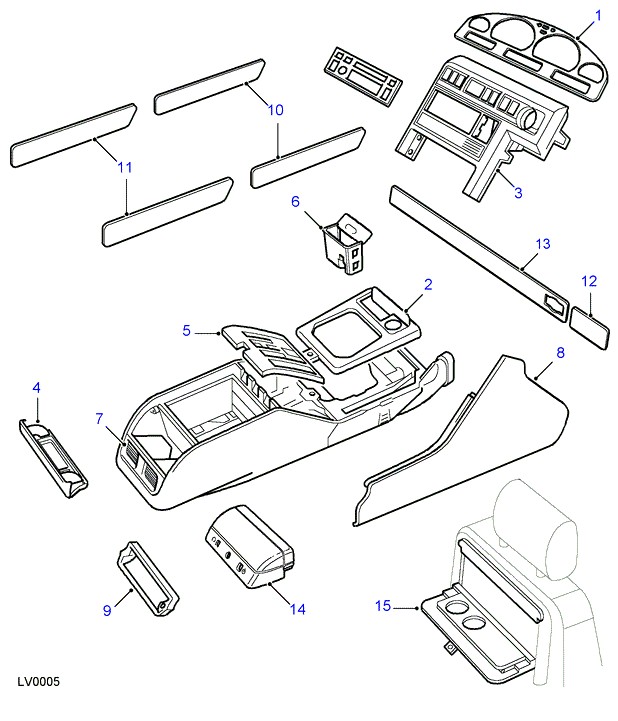 1
10
11
3
6
13
12
2
5
8
4
7
9
14
15
LV0005