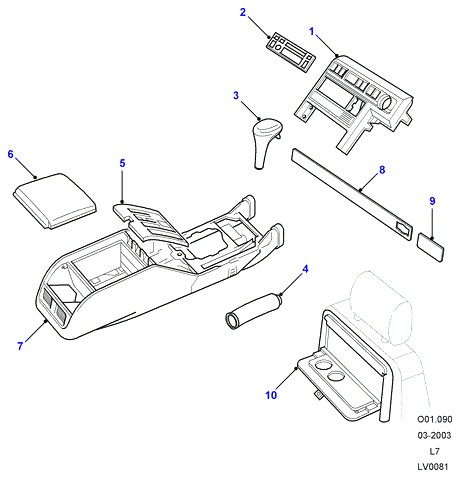 2

1

3

6

5

8

9

4

7

10

O01.090

03-2003

L7

LV0081