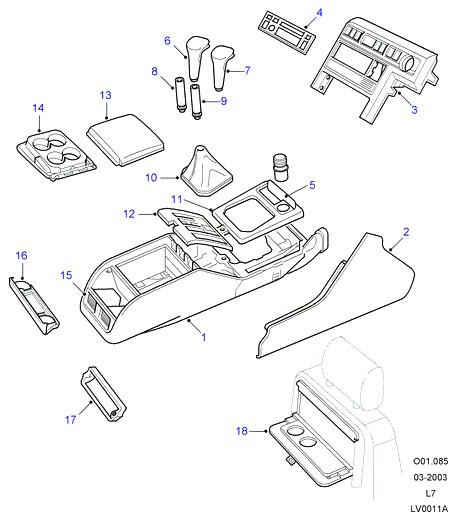 4
6
7
8
9
3
13
14
10
5
11
12
2
16
15
1
17
18
O01.085
03-2003
L7
LV0011A