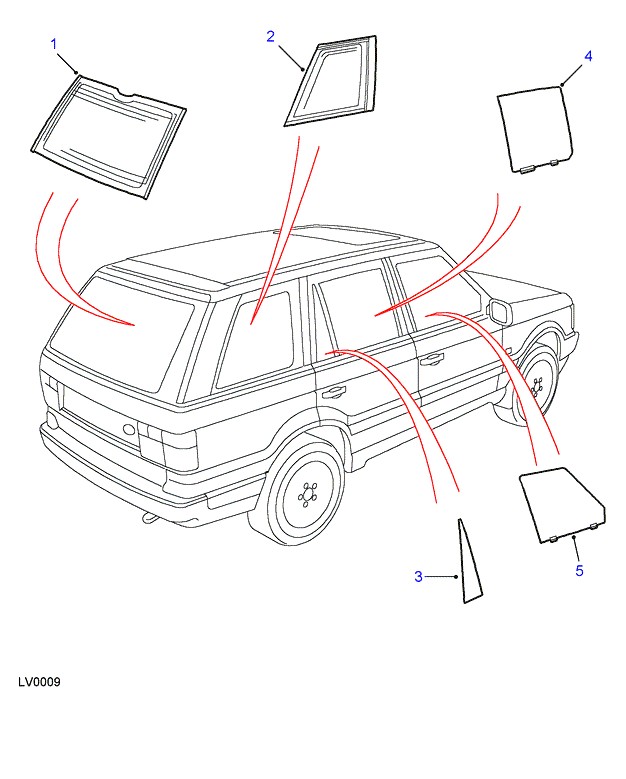 1
2
4
3
5
LV0009