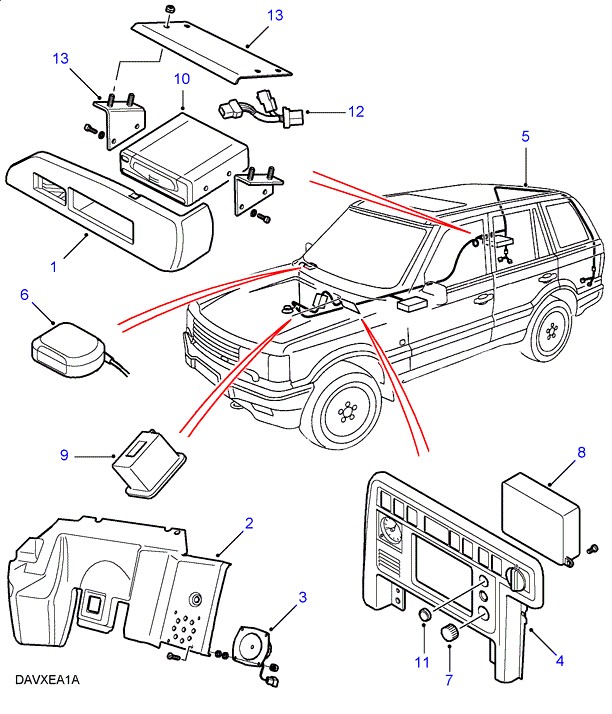 13
13
10
12
5
1
6
9
8
2
3
11
7
4
DAVXEA1A