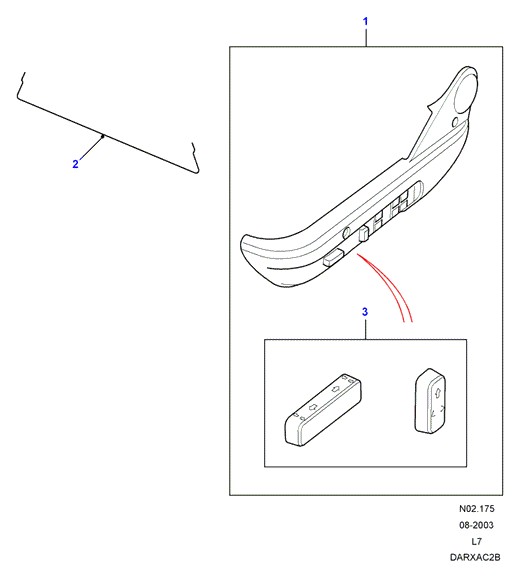 1
2
3
N02.175
08-2003
L7
DARXAC2B