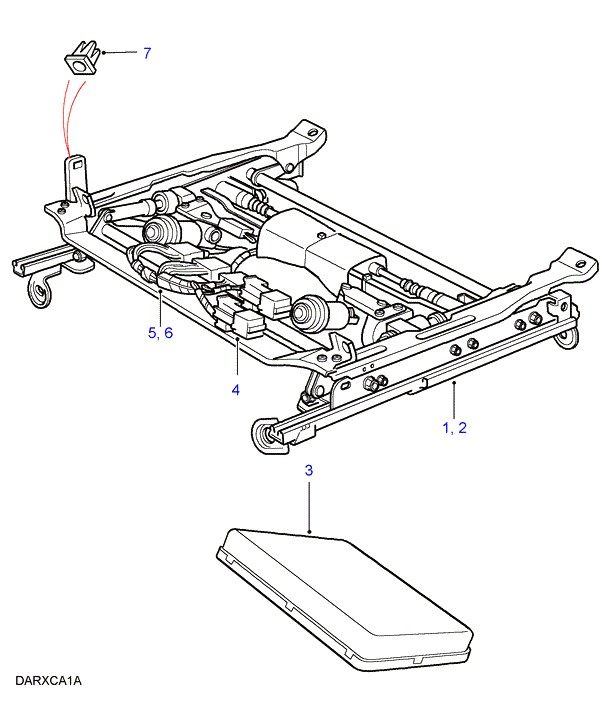 7

5, 6

4

1, 2

3

DARXCA1A