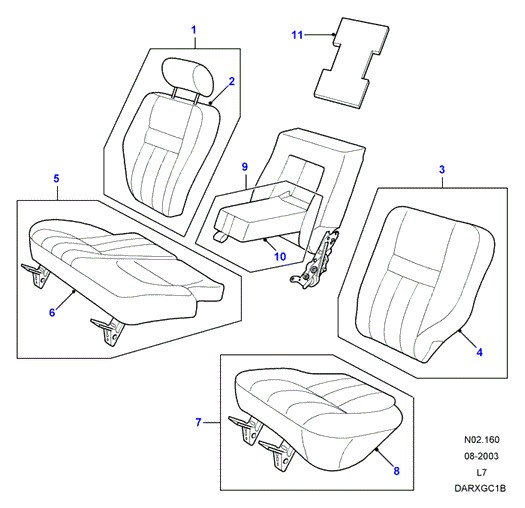 1
11
2
9
5
3
10
6
4
7
8
N02.160
08-2003
L7
DARXGC1B