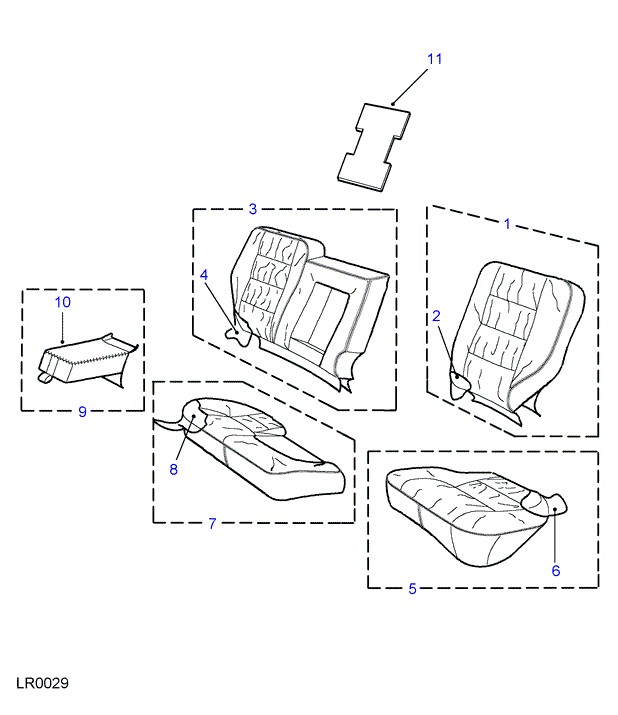 11

3

1

4

2

10

9

8

7

6

5

LR0029