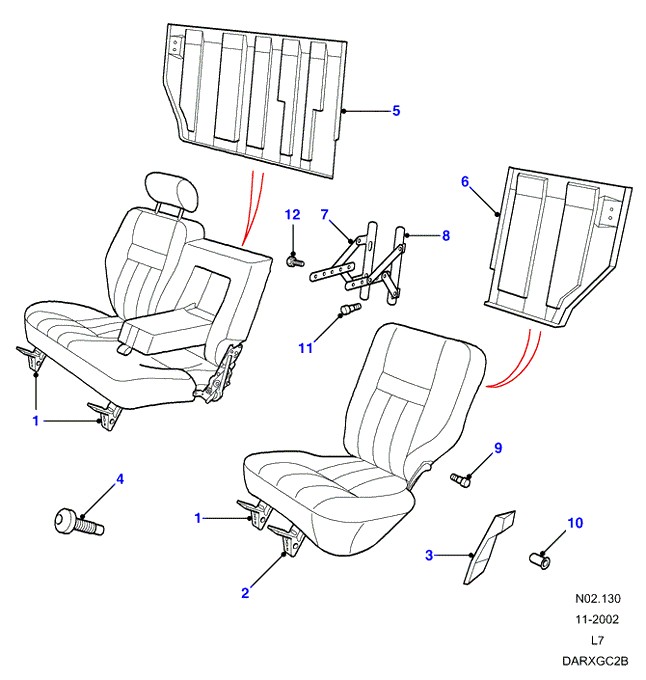 5
6
12
7
8
11
1
9
4
1
10
3
2
N02.130
11-2002
L7
DARXGC2B