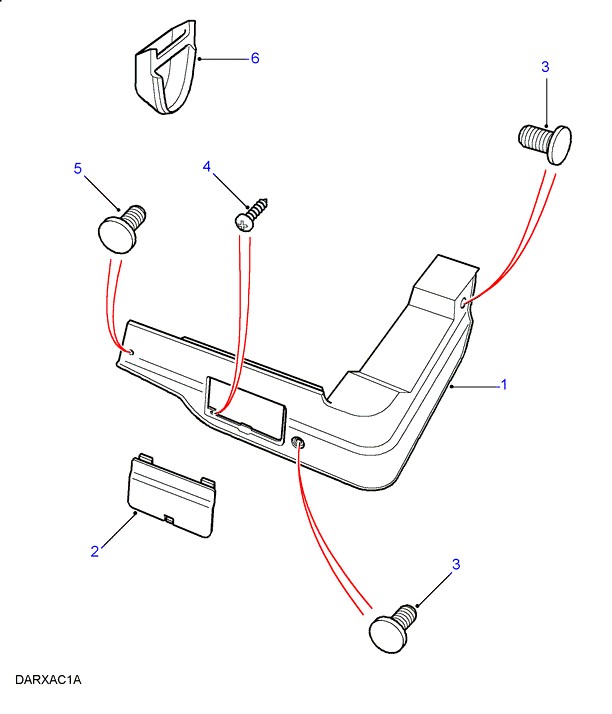 6

3

5

4

1

2

3

DARXAC1A