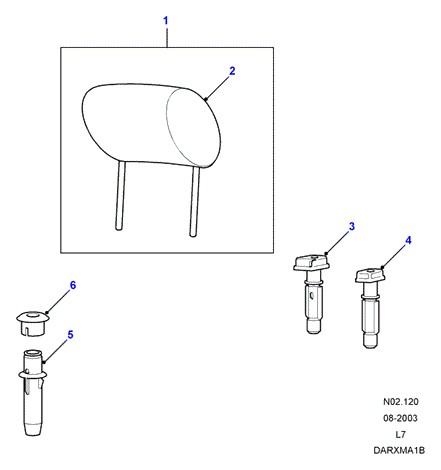 1
2
3
4
6
5
N02.120
08-2003
L7
DARXMA1B