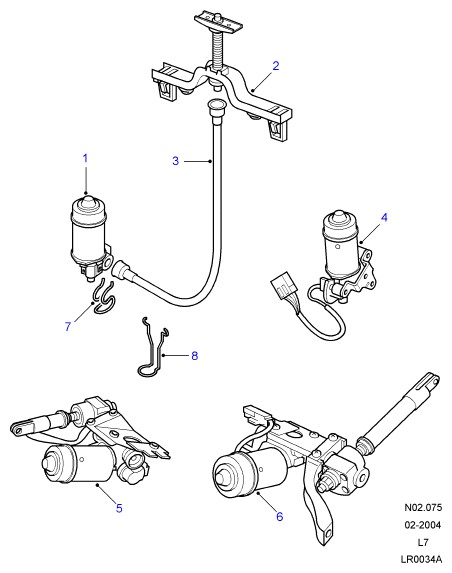 2
3
1
4
7
8
5
6
N02.075
02-2004
L7
LR0034A