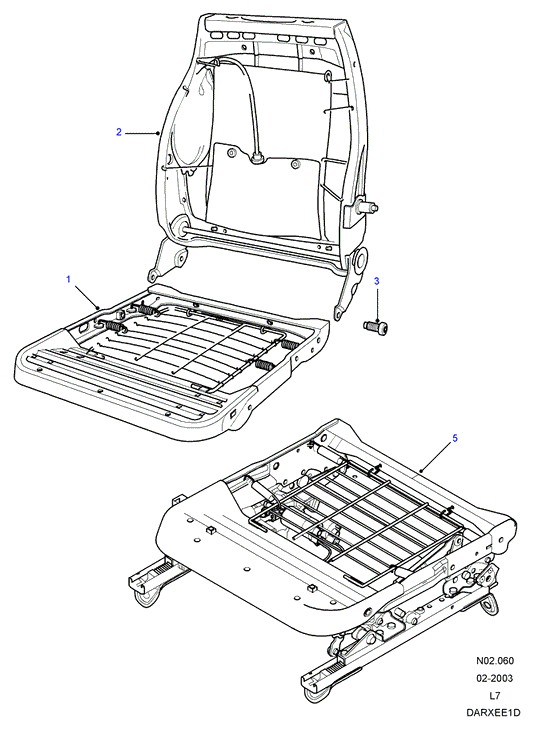 2
1
3
5
N02.060
02-2003
L7
DARXEE1D