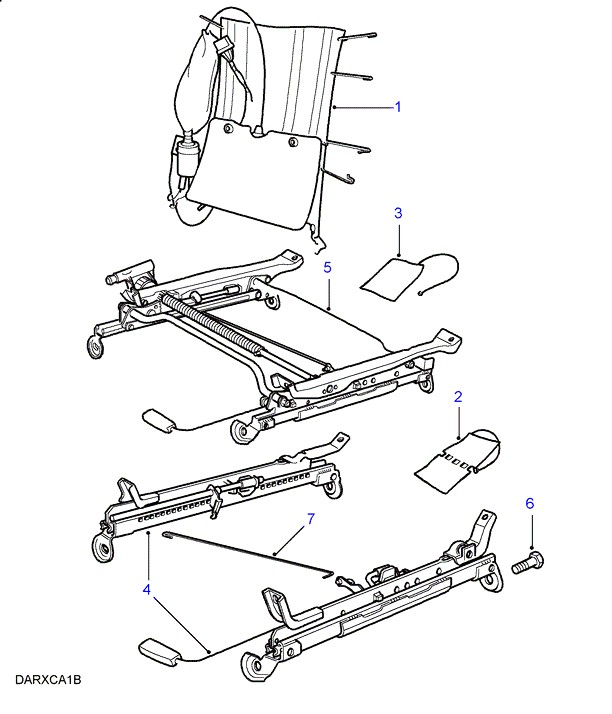 1
3
5
2
6
7
4
DARXCA1B