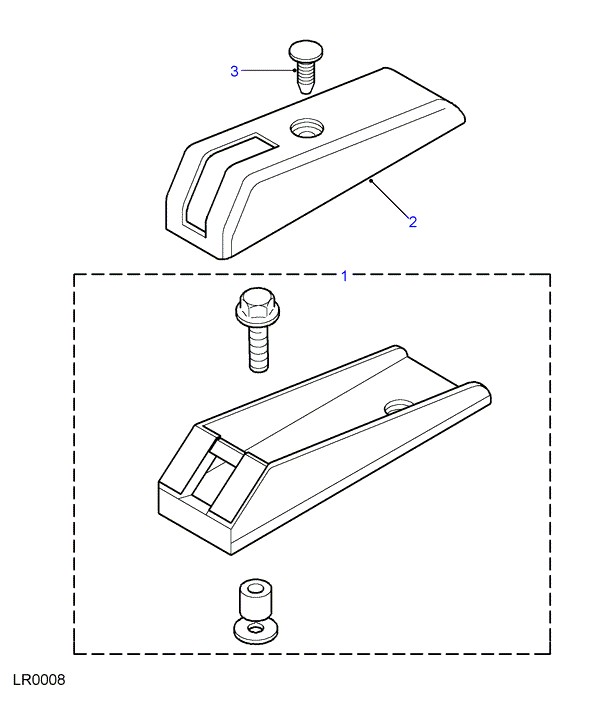 3
2
1
LR0008