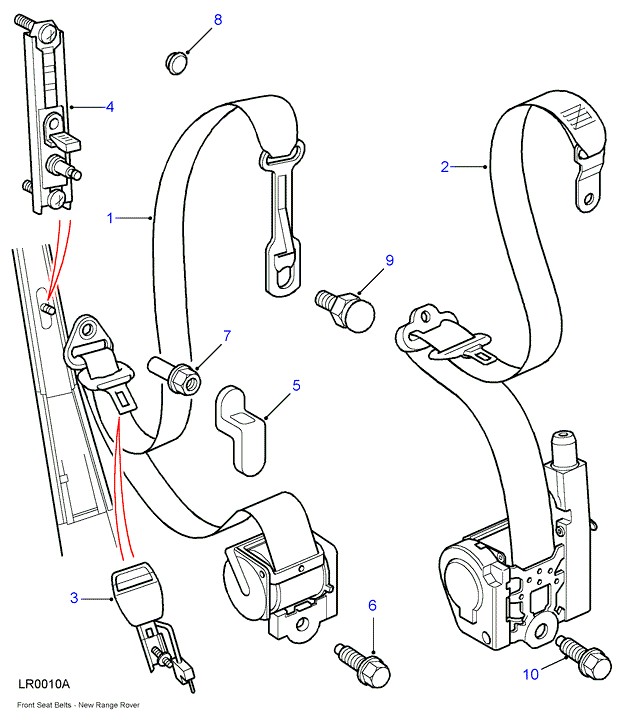 8
4
2
1
9
7
5
3
6
10
LR0010A
Front Seat Belts - New Range Rover