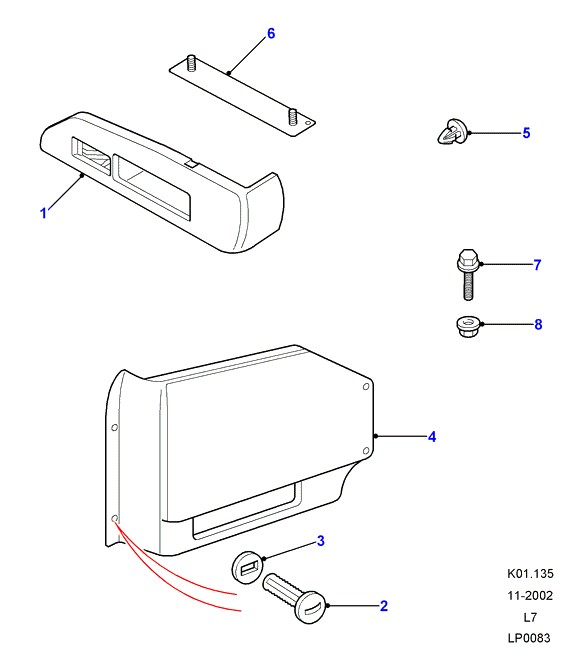 6
5
1
7
8
4
3
2
K01.135
11-2002
L7
LP0083