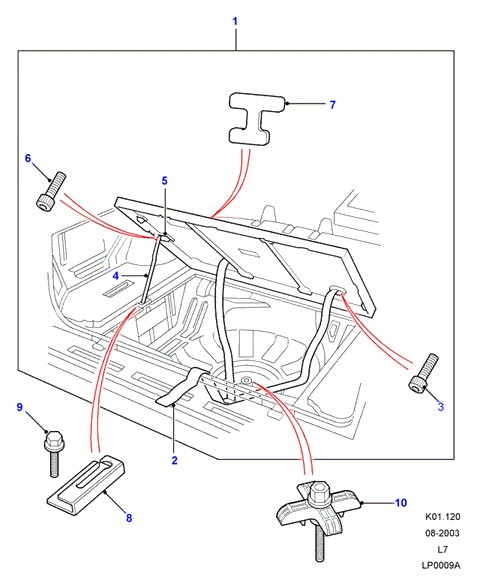 1
7
6
5
4
3
9
2
8
10
K01.120
08-2003
L7
LP0009A