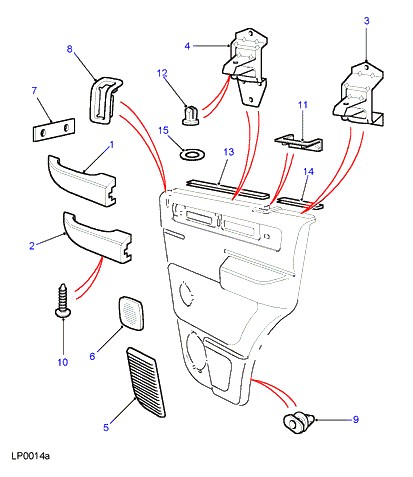 3
4
8
12
7
11
15
1
13
14
2
10
6
5
9
LP0014a