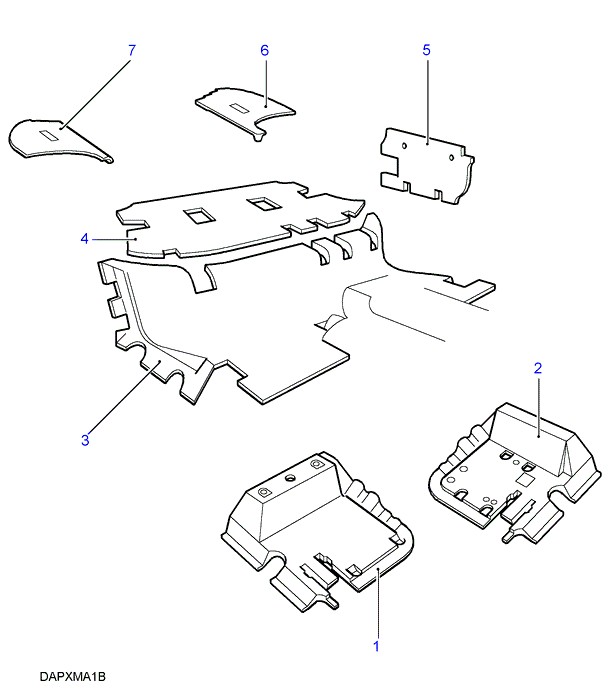 7
6
5
4
3
2
1
DAPXMA1B