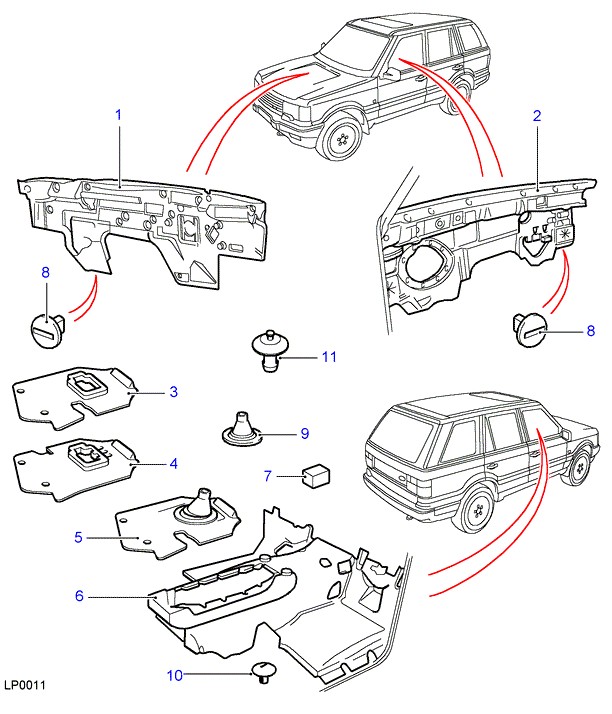 1
2
8
8
11
3
9
4
7
5
6
10
LP0011