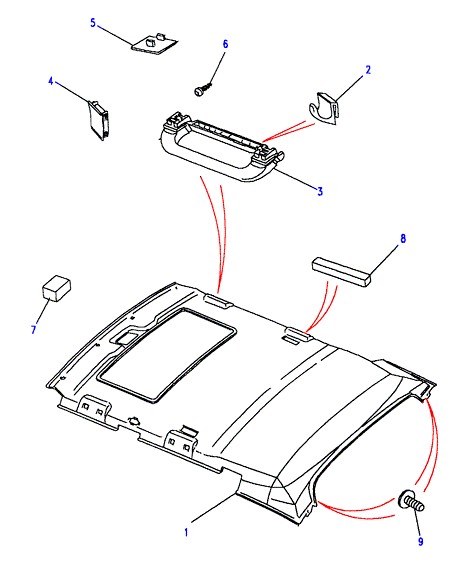 5
6
2
4
3
8
7
1
9