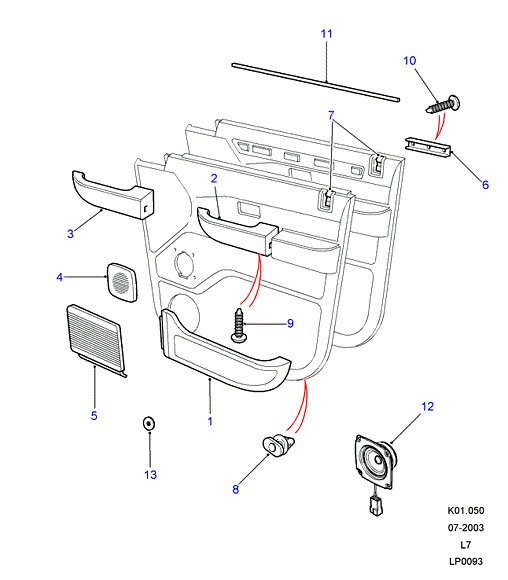 11
10
7
6
2
3
4
9
5
1
12
13
8
K01.050
07-2003
L7
LP0093