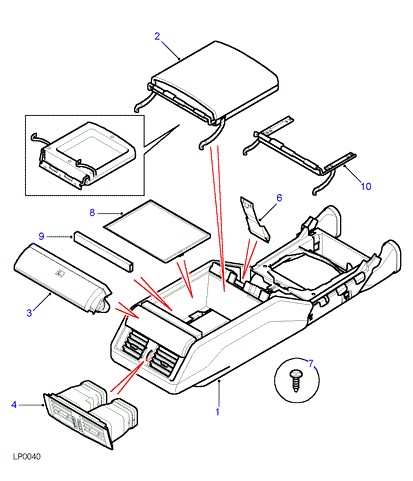 2
10
6
8
9
3
7
4
1
LP0040