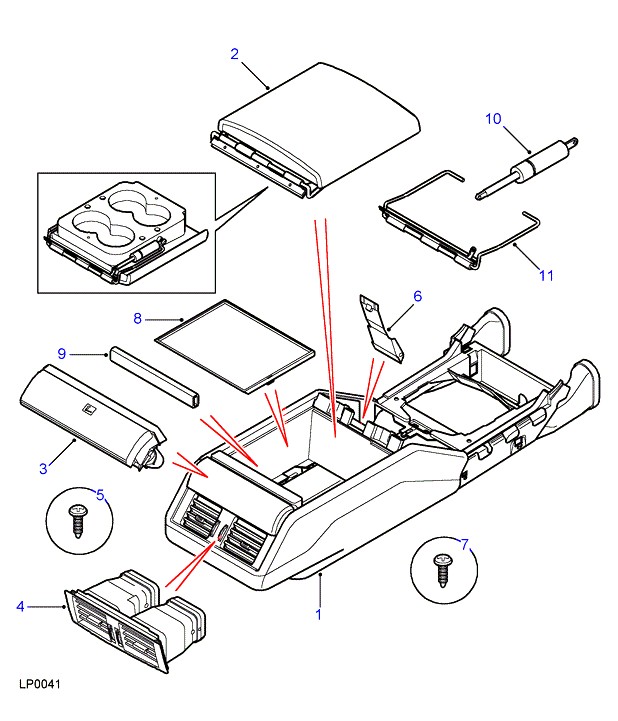 2
10
11
6
8
9
3
5
7
4
1
LP0041