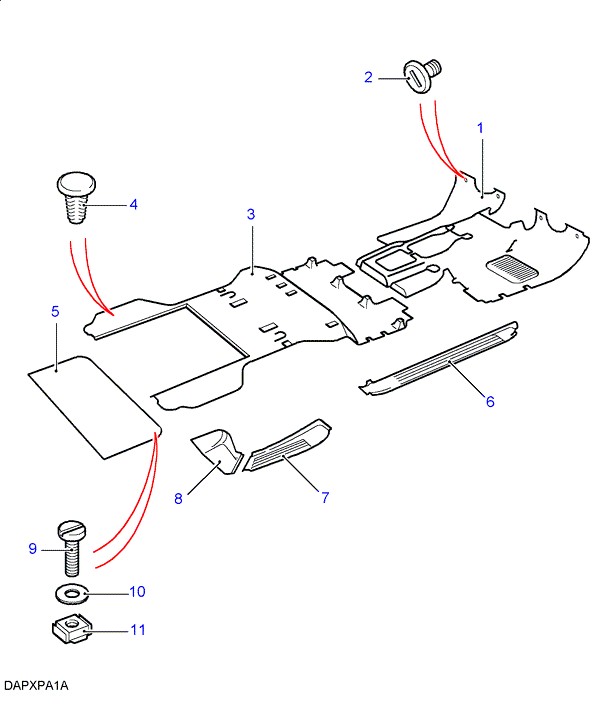 2
1
4
3
5
6
8
7
9
10
11
DAPXPA1A