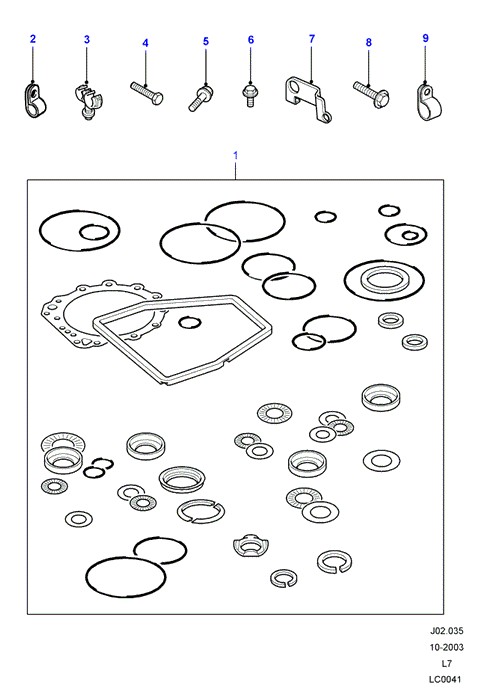 2
3
4
5
6
7
8
9
1

J02.035
10-2003
L7
LC0041