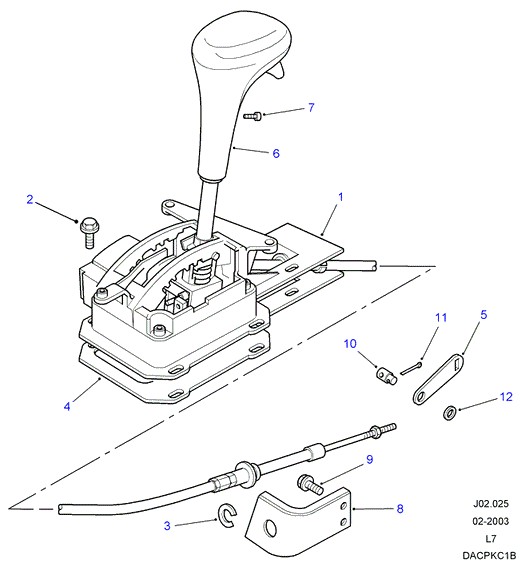 7
6
2
1
11
5
10
12
4
9
3
8
J02.025
02-2003
L7
DACPKC1B