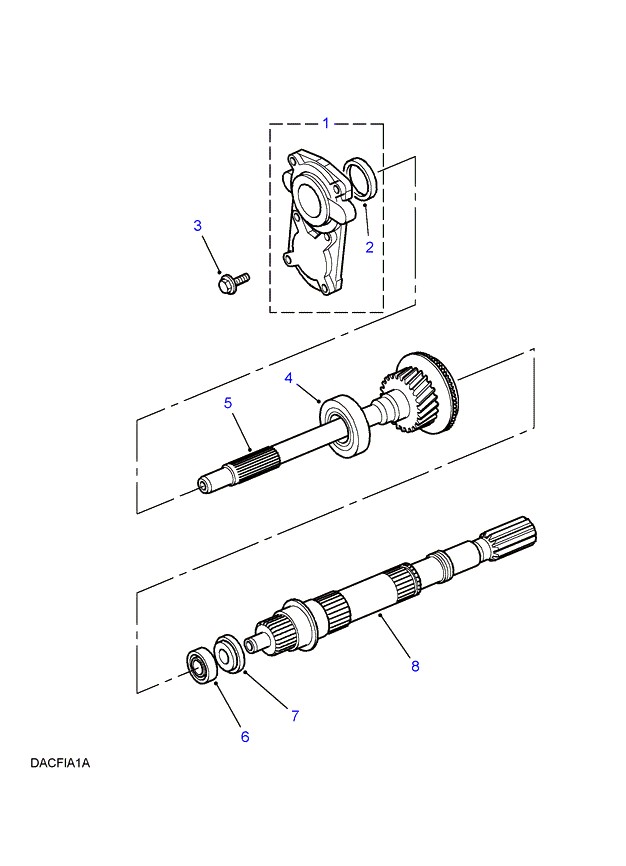 1
2
3
4
5
8
7
6
DACFIA1A