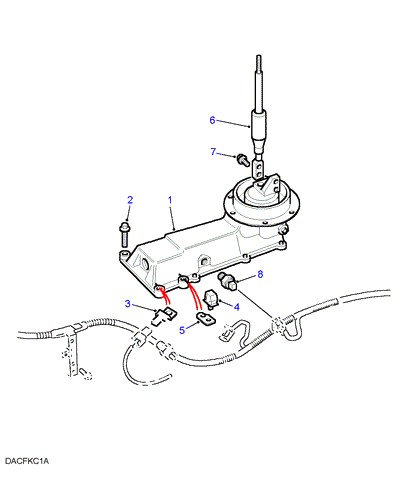 6
7
2
1
8
3
4
5
DACFKC1A